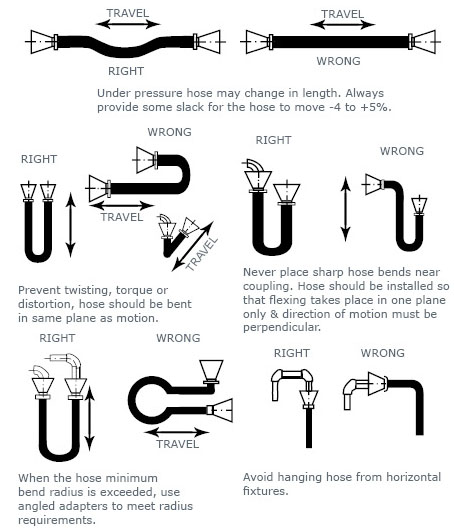 TRAVEL

RIGHT

TRAVEL

WRONG

Under pressure hose may change in length. Always provide some slack for the hose to move -4 to +5%.

RIGHT

WRONG

TRAVEL

TRAVEL

Prevent twisting, torque or distortion, hose should be bent in same plane as motion.

RIGHT

WRONG

Never place sharp hose bends near coupling. Hose should be installed so that flexing takes place in one plane only & direction of motion must be perpendicular.

RIGHT

WRONG

TRAVEL

When the hose minimum bend radius is exceeded, use angled adapters to meet radius requirements.

RIGHT

WRONG

Avoid hanging hose from horizontal fixtures.